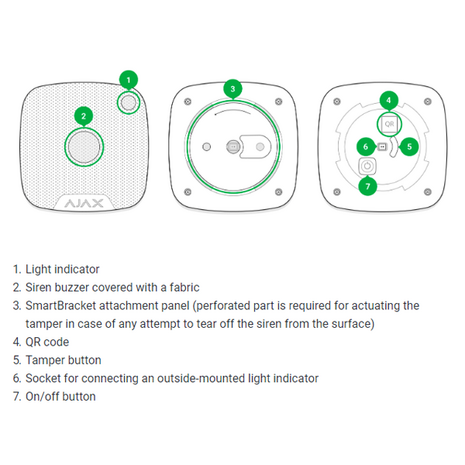 1

2

AJAX

3

4

QR

6

5

7

1. Light indicator
2. Siren buzzer covered with a fabric
3. SmartBracket attachment panel (perforated part is required for actuating the tamper in case of any attempt to tear off the siren from the surface)
4. QR code
5. Tamper button
6. Socket for connecting an outside-mounted light indicator
7. On/off button